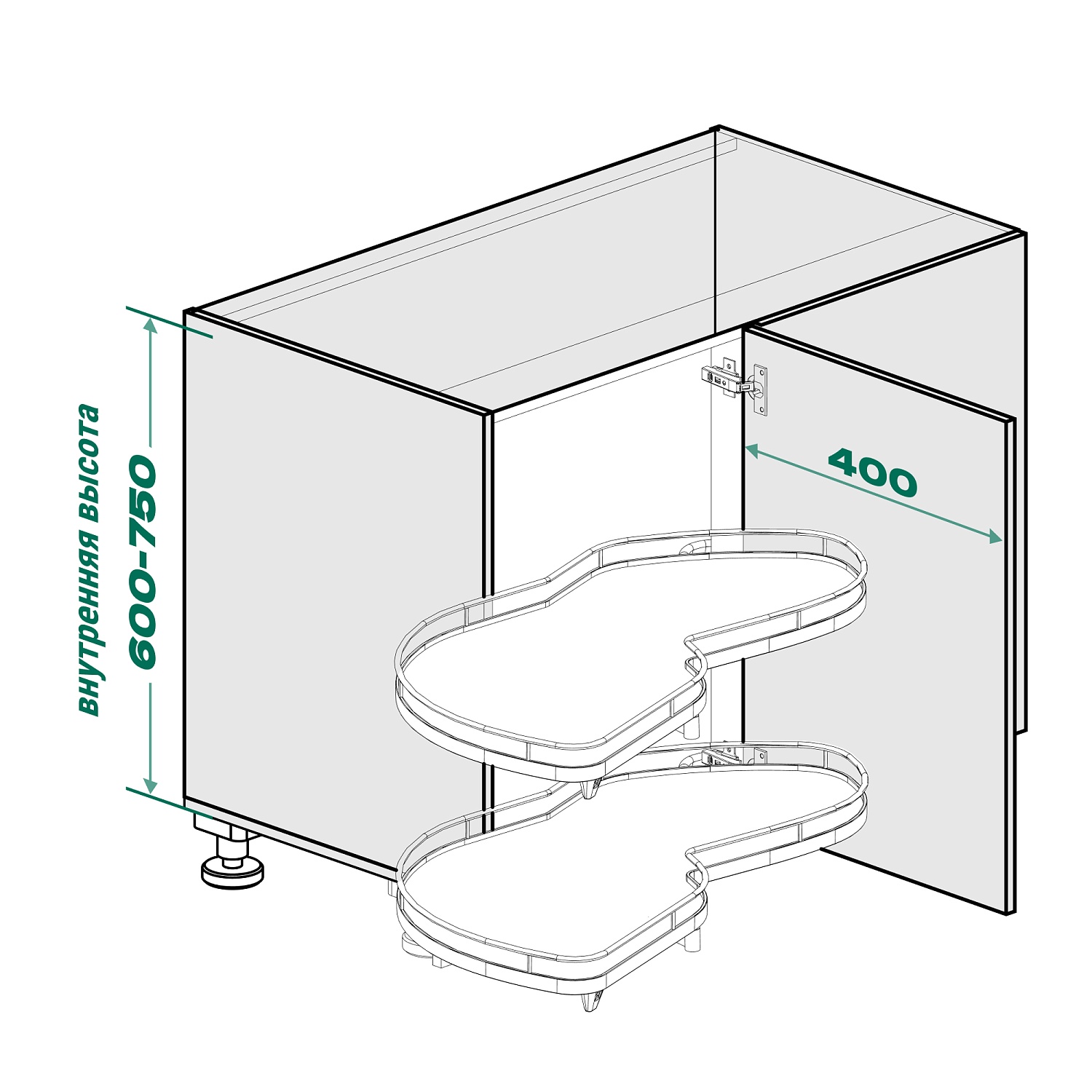 внутренняя высота
600-750
400