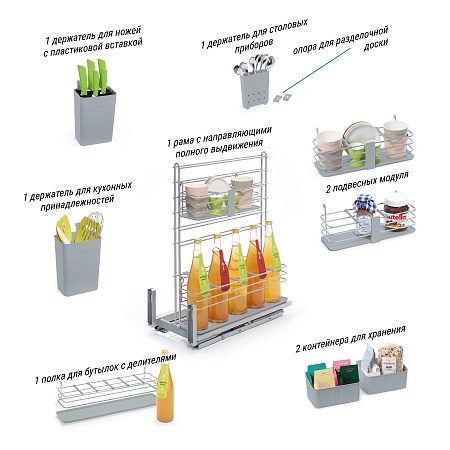 1 держатель для ножей с пластиковой вставкой

1 держатель для столовых приборов

опора для разделочной доски

1 рама с направляющими полного выдвижения

1 держатель для кухонных принадлежностей

2 подвесных модуля

nutella

2 контейнера для хранения

1 полка для бутылок с делителями